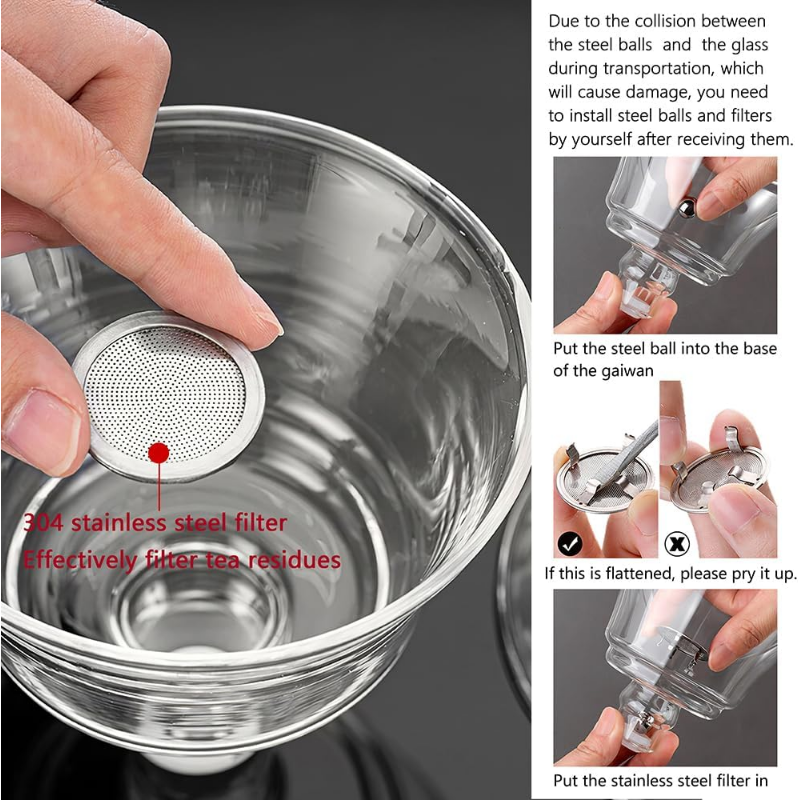 304 stainless steel filter
Effectively filter tea residues

Due to the collision between the steel balls and the glass during transportation, which will cause damage, you need to install steel balls and filters by yourself after receiving them.

Put the steel ball into the base of the gaiwan

If this is flattened, please pry it up.

Put the stainless steel filter in