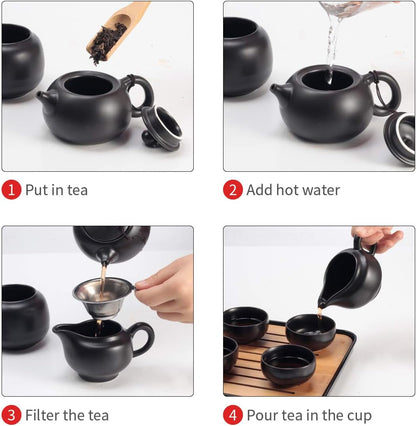 1 Put in tea

2 Add hot water

3 Filter the tea

4 Pour tea in the cup