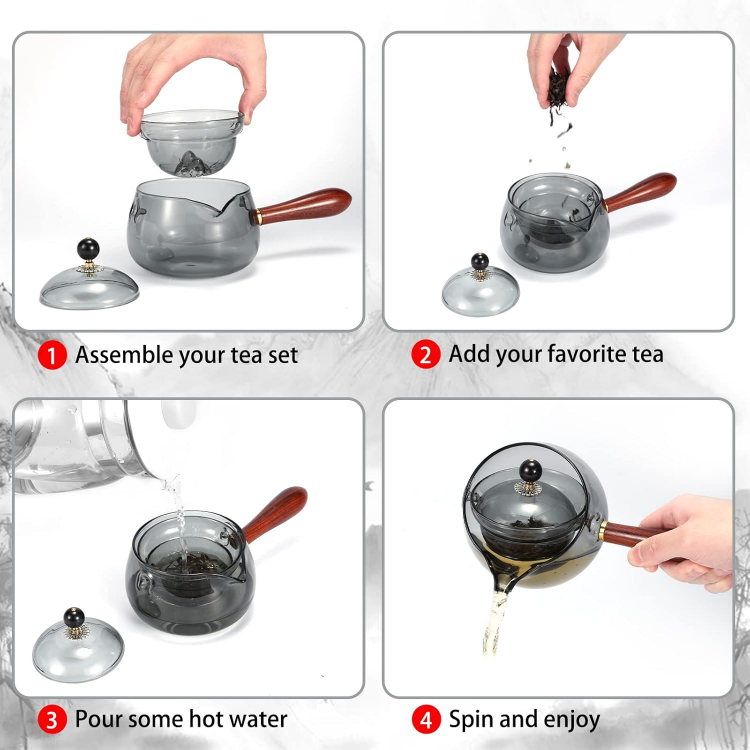 1 Assemble your tea set

2 Add your favorite tea

3 Pour some hot water

4 Spin and enjoy