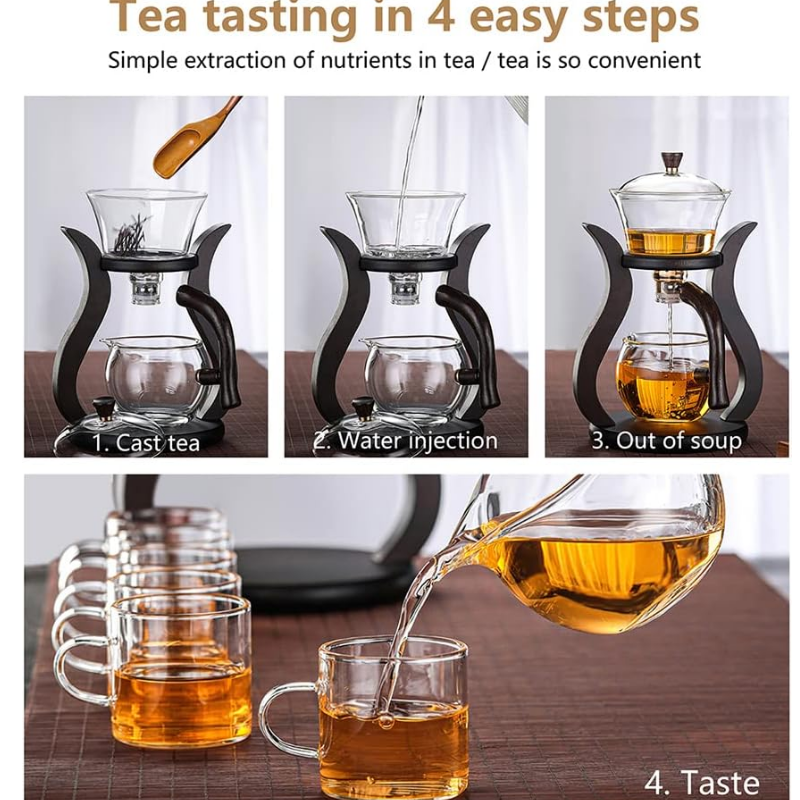 Tea tasting in 4 easy steps

Simple extraction of nutrients in tea / tea is so convenient

1. Cast tea

2. Water injection

3. Out of soup

4. Taste